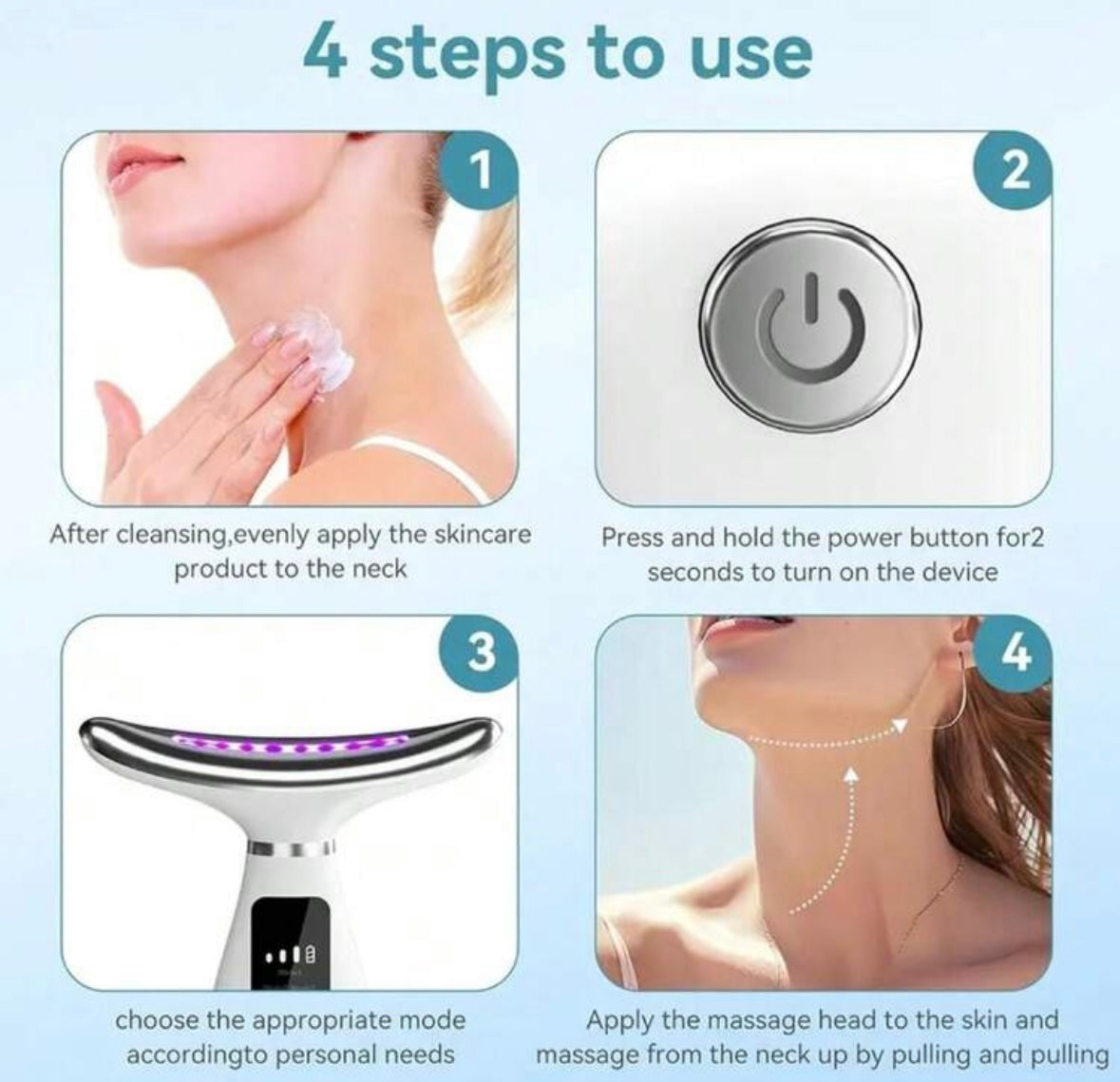 4 steps to use

1

After cleansing,evenly apply the skincare product to the neck

2

Press and hold the power button for2 seconds to turn on the device

3

choose the appropriate mode accordingto personal needs

4

Apply the massage head to the skin and massage from the neck up by pulling and pulling